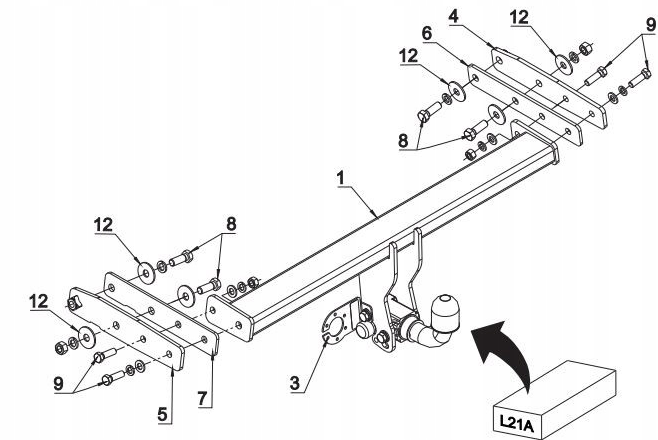 4
12
9
6
12
8
1
12
8
12
9
5
7
3
L21A