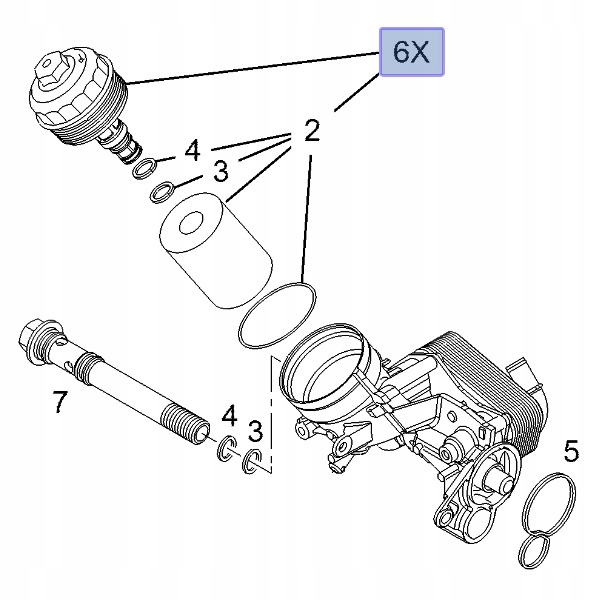 6X
2
4
3
7
4
3
5