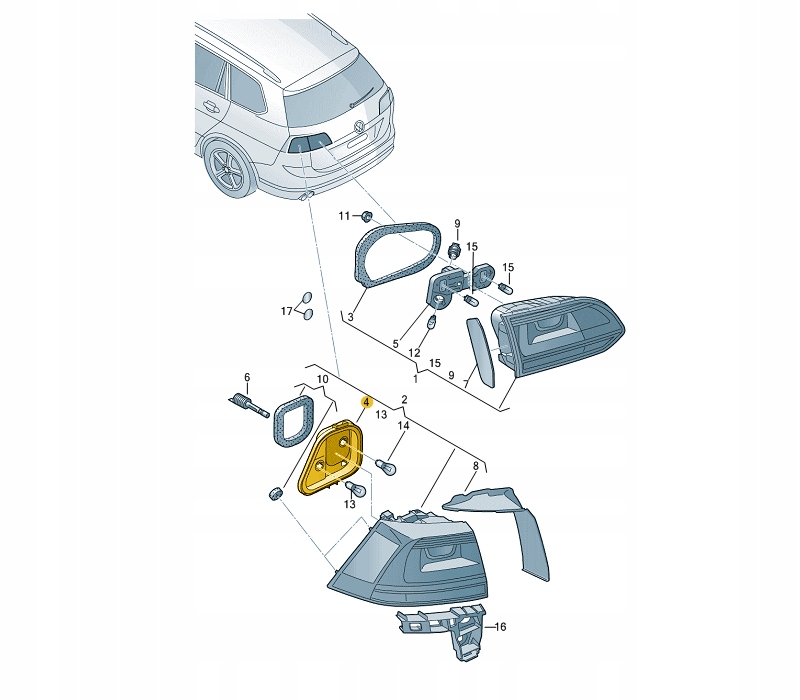 11
9
15
15
17
3
5
12
15
1
9
7
6
10
4
13
2
14
8
13
16