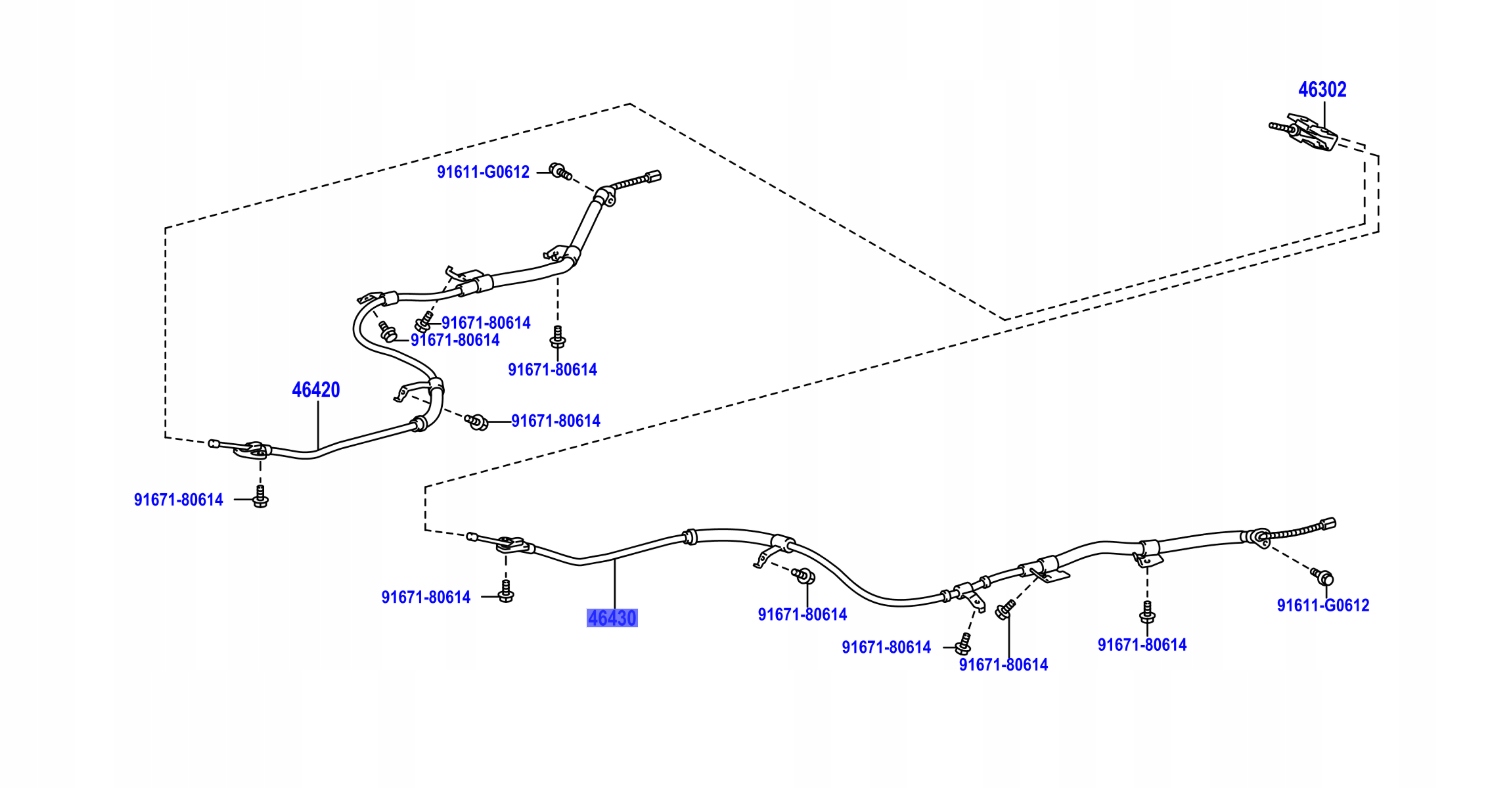 46302

91611-G0612

91671-80614

91671-80614

91671-80614

46420

91671-80614

91671-80614

91671-80614

46430

91671-80614

91671-80614

91671-80614

91671-80614

91611-G0612