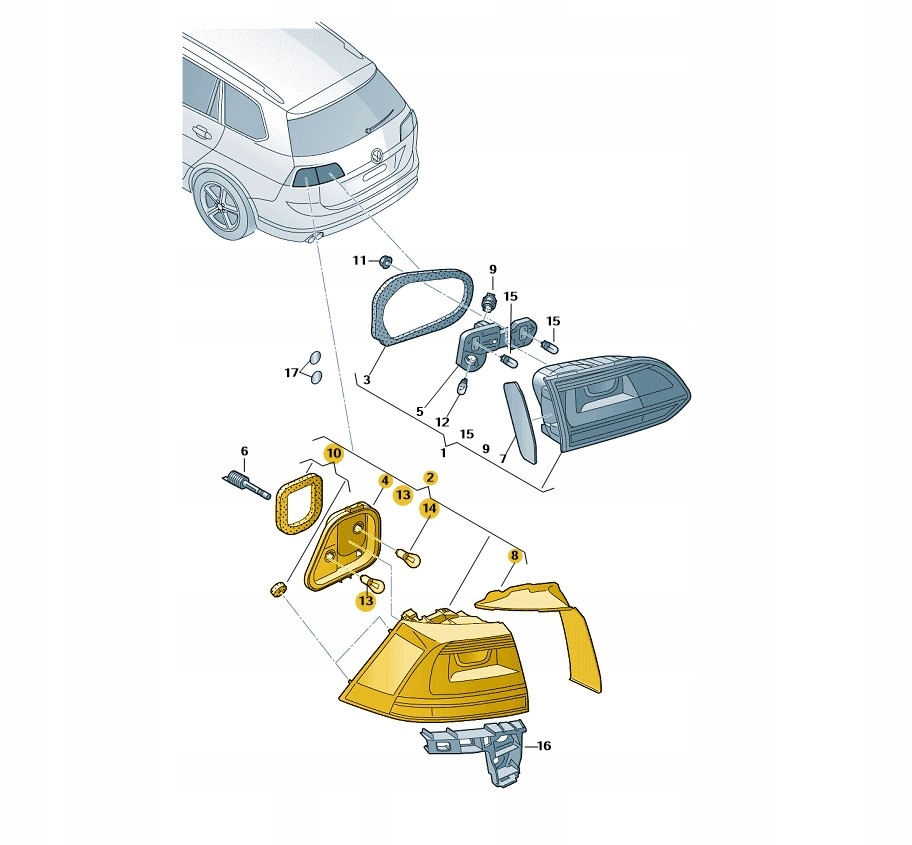 11
9
15
15
17
3
5
12
15
1
9
7
6
10
4
13
2
14
8
13
16