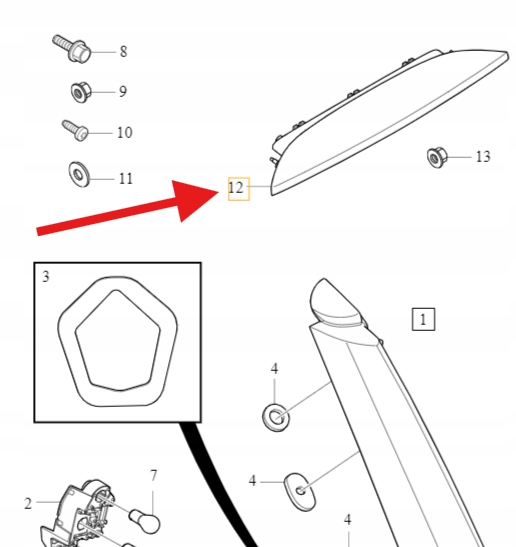 8
9
10
11
12
13
3
1
4
4
7
2
4