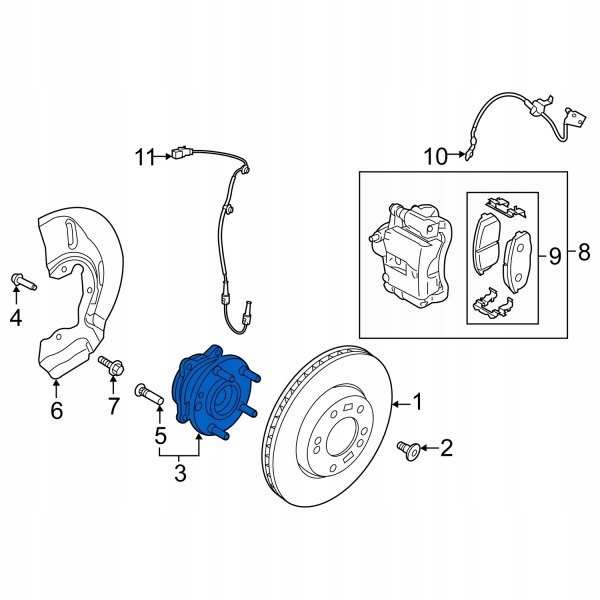 11
10
9
8
4
6
7
5
3
1
2