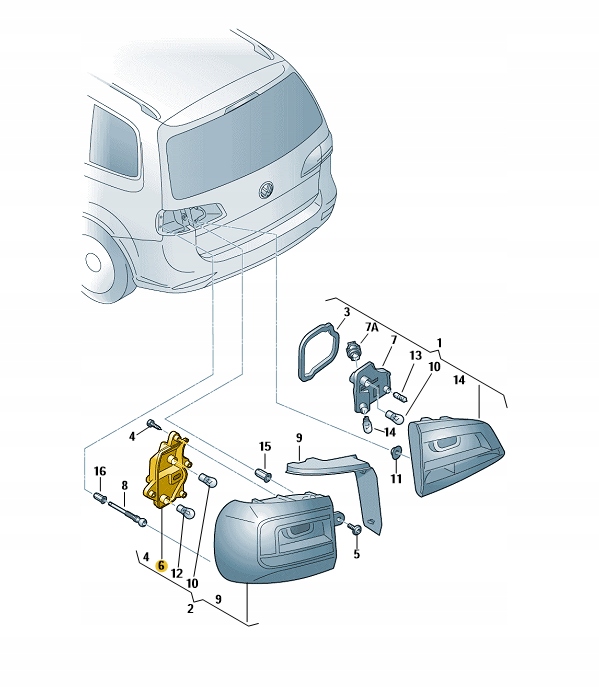 3
7A
7
1
13
10
14
14
11
4
15
9
16
8
5
4
6
12
10
9
2