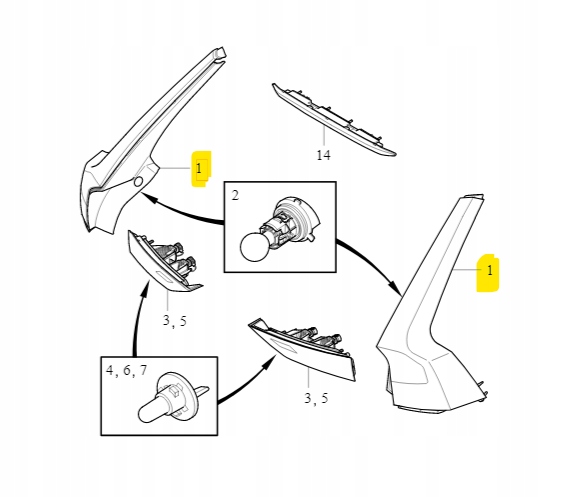 14

1

2

1

3, 5

4, 6, 7

3, 5