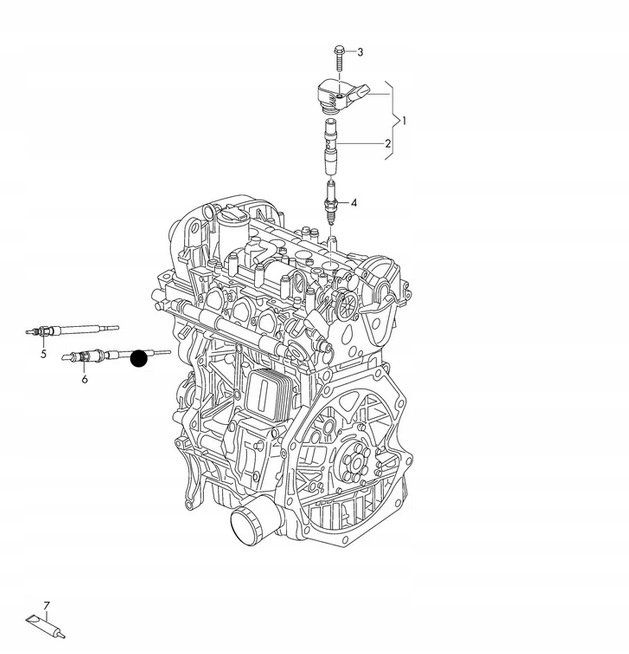 3
1
2
4
5
6
7