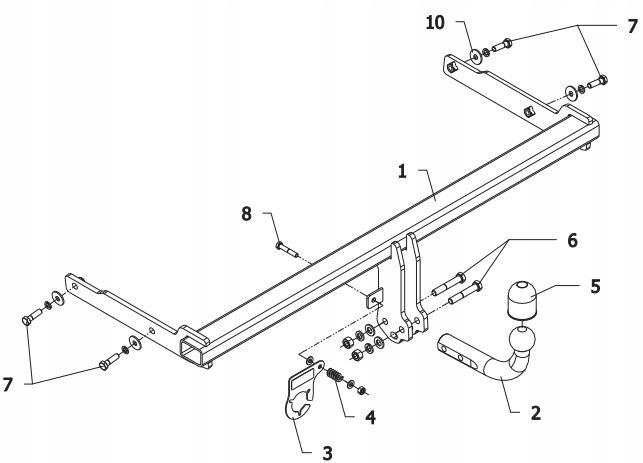 10
7
1
8
6
5
7
4
2
3