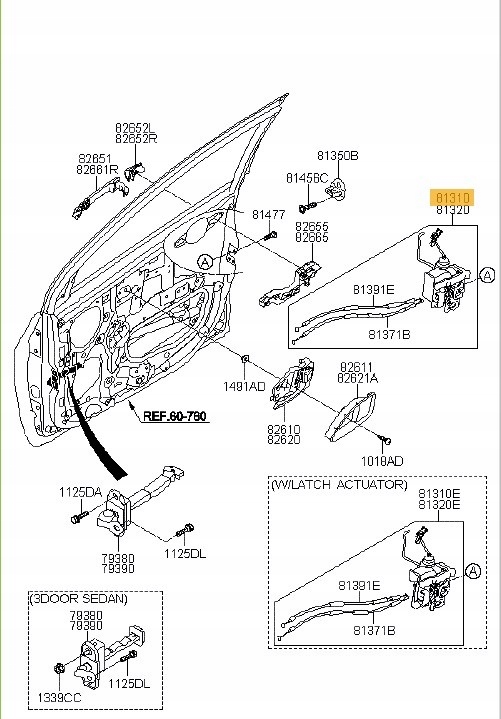 82652L
82652R
82651
82661R
81350B
81456C
81310
81320
81477
82655
82665
A
A
81391E
81371B
1491AD
82611
82621A
REF.60-760
82610
82620
1018AD
1125DA
79380
79390
1125DL
(W/LATCH ACTUATOR)
81310E
81320E
A
81391E
81371B
(3DOOR SEDAN)
79380
79390
1125DL
1339CC